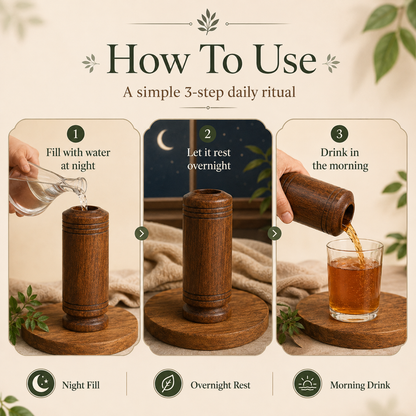 How To Use

A simple 3-step daily ritual

1
Fill with water at night

2
Let it rest overnight

3
Drink in the morning

Night Fill

Overnight Rest

Morning Drink